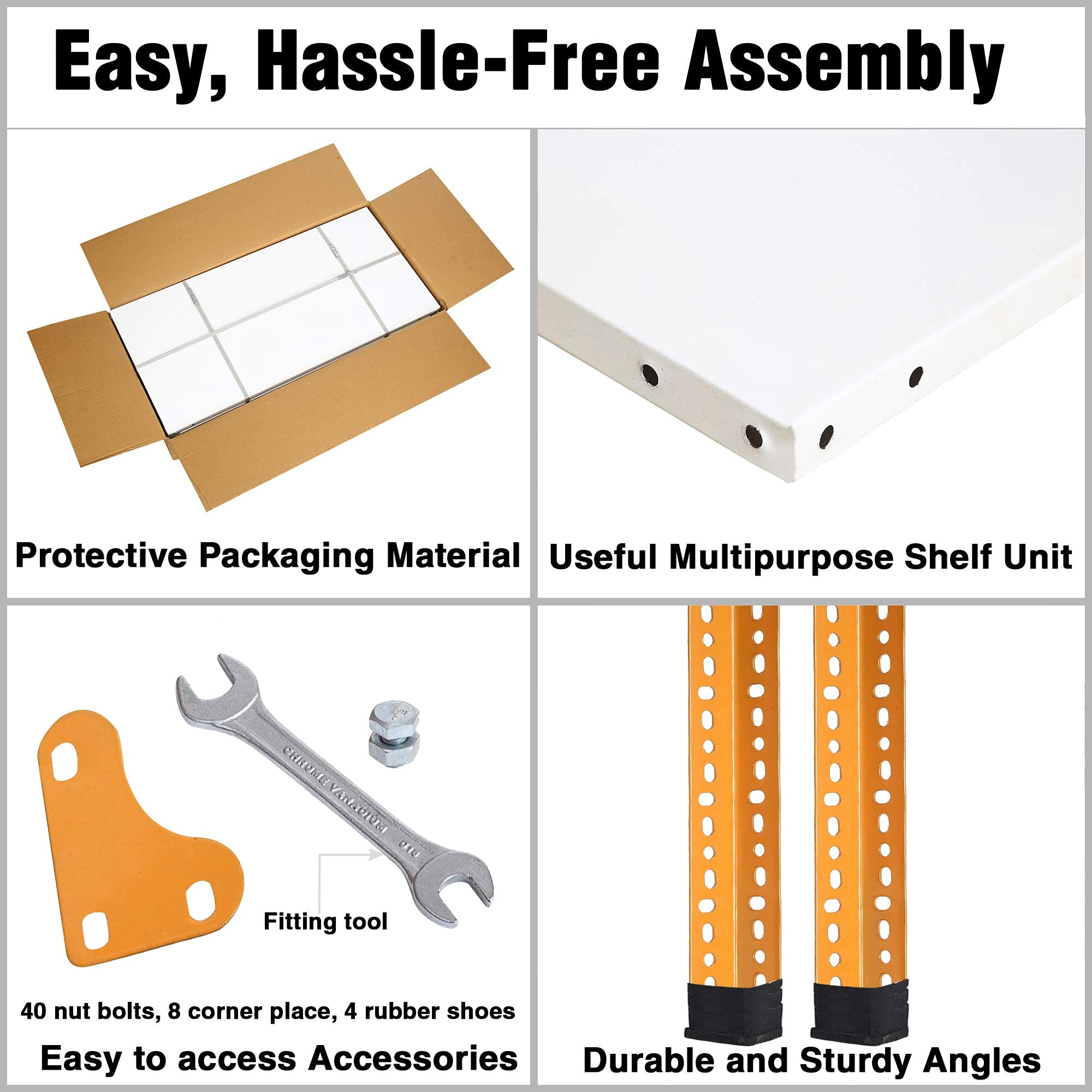 Easy, Hassle-Free Assembly

Protective Packaging Material

Useful Multipurpose Shelf Unit

CHROME VANADIUM

Fitting tool

40 nut bolts, 8 corner place, 4 rubber shoes

Easy to access Accessories

Durable and Sturdy Angles