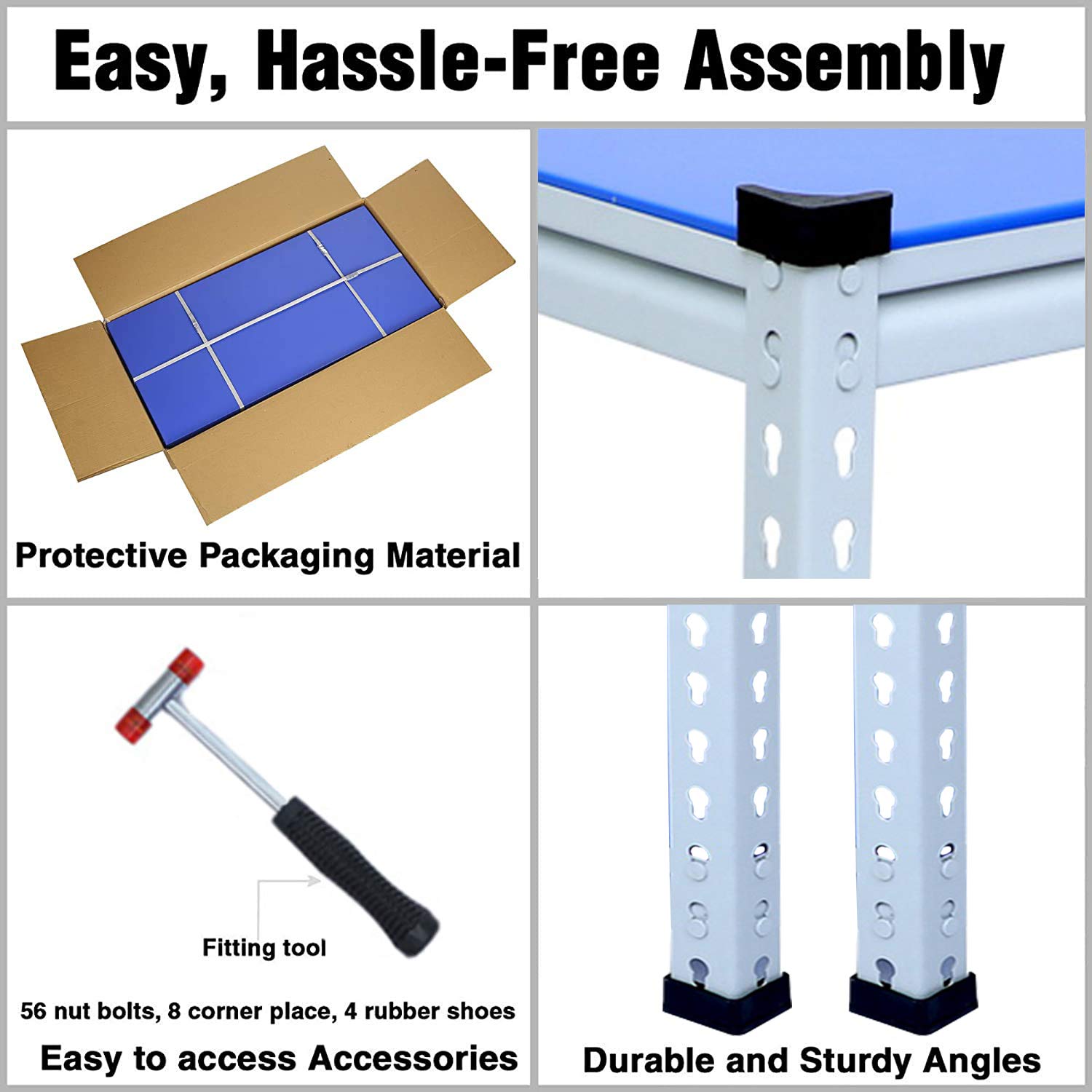 Easy, Hassle-Free Assembly

Protective Packaging Material

Fitting tool

56 nut bolts, 8 corner place, 4 rubber shoes

Easy to access Accessories

Durable and Sturdy Angles